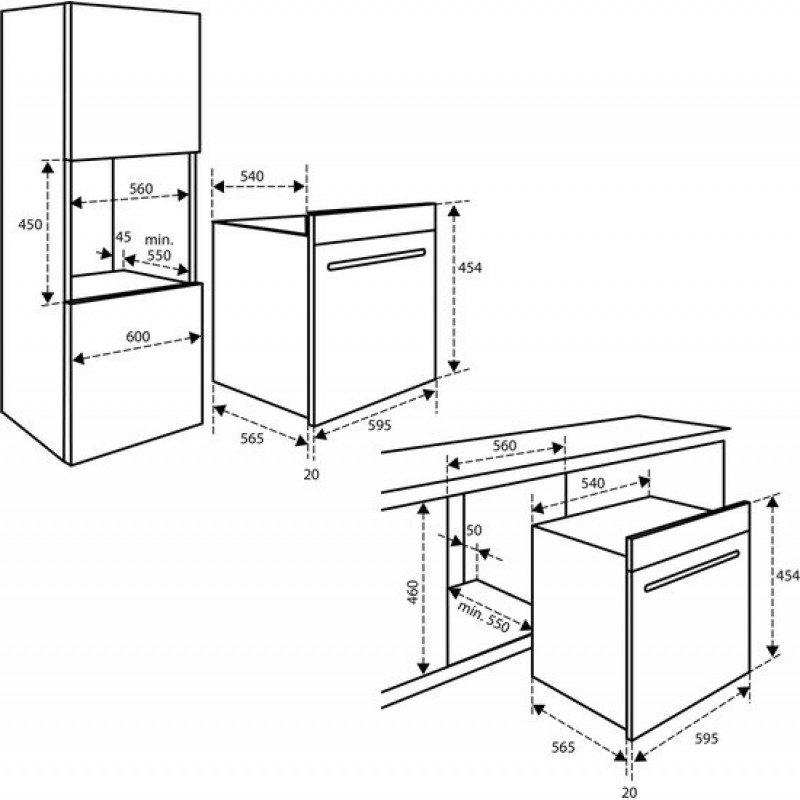 450
560
45
min. 550
600
540
454
565
595
20
560
540
50
460
min. 550
454
565
595
20