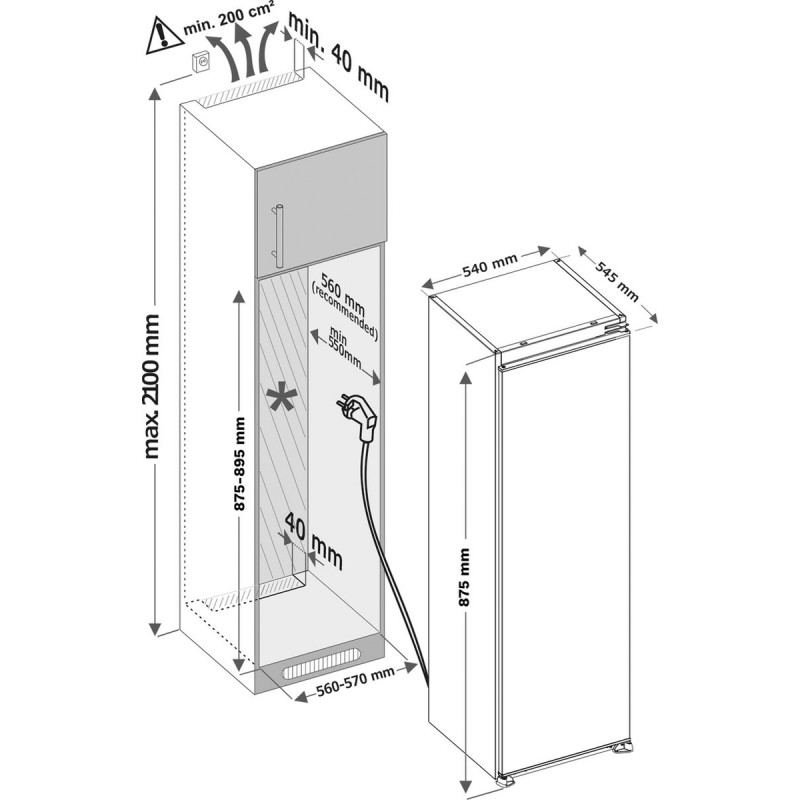 min. 200 cm²
min. 40 mm
max. 2100 mm
560 mm
(recommended)
min
550mm
*
875-895 mm
40 mm
560-570 mm
540 mm
545 mm
875 mm