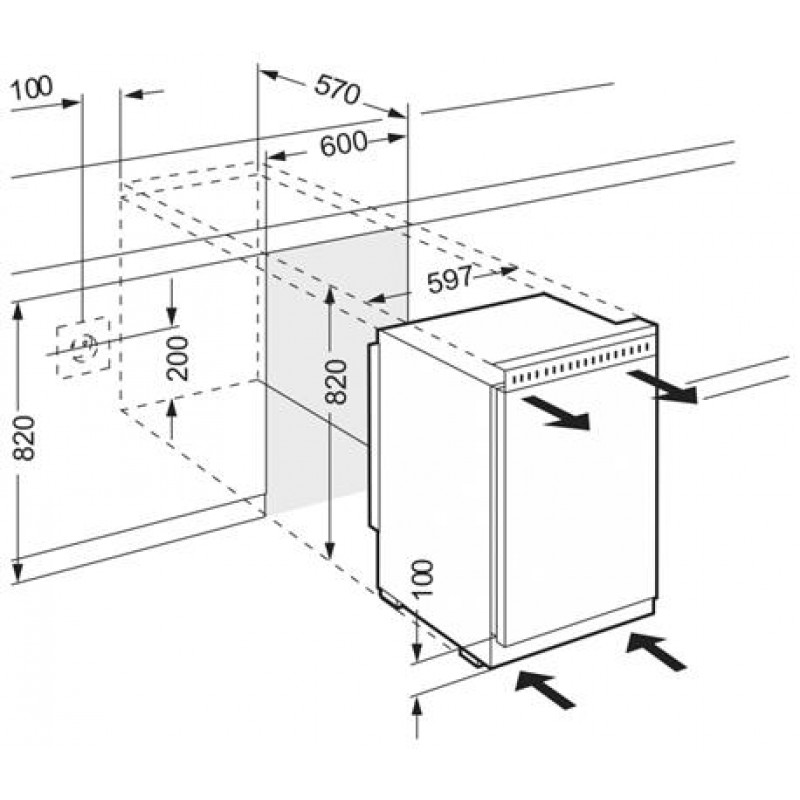 100
570
600
597
200
820
820
100