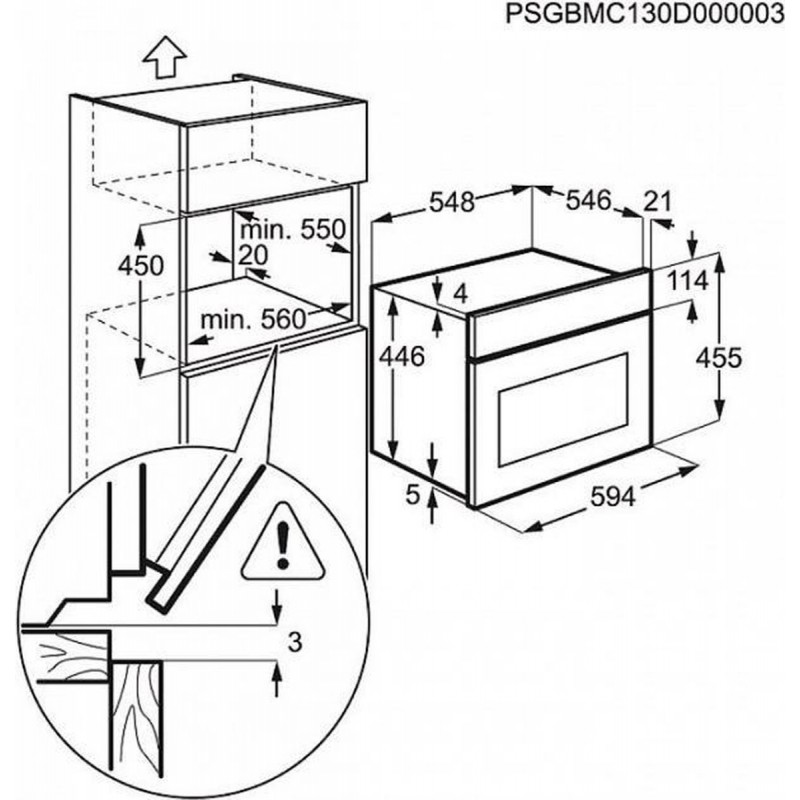 PSGBMC130D000003

450
min. 550
20
min. 560

548
546
21
114
4
446
455
5
594

3